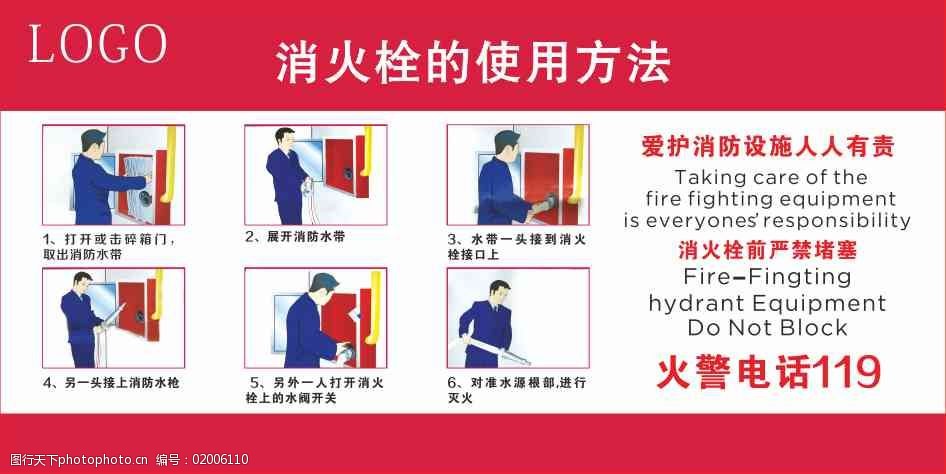 LOGO

消火栓的使用方法

1、打开或击碎箱门，取出消防水带

2、展开消防水带

3、水带一头接到消火栓接口上

4、另一头接上消防水枪

5、另外一人打开消火栓上的水阀开关

6、对准水源根部,进行灭火

爱护消防设施人人有责

Taking care of the fire fighting equipment is everyones' responsibility

消火栓前严禁堵塞

Fire-Fingting hydrant Equipment Do Not Block

火警电话119

图行天下photophoto.cn 编号：02006110